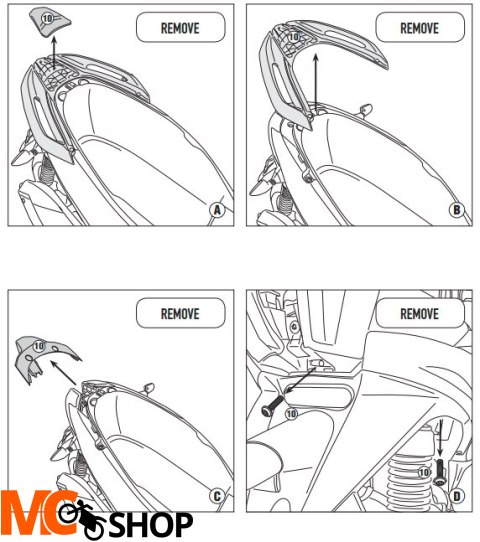 10
REMOVE
A

10
REMOVE
B

10
REMOVE
C

REMOVE
10
10
D

MC SHOP