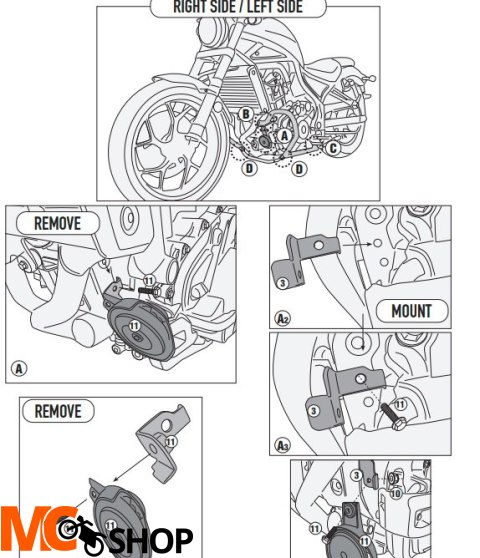 RIGHT SIDE / LEFT SIDE

B
A
C
D
D

REMOVE
11
11
A

3
A2

MOUNT
3
11
A3

REMOVE
11
11

3
10
11
11

MC SHOP