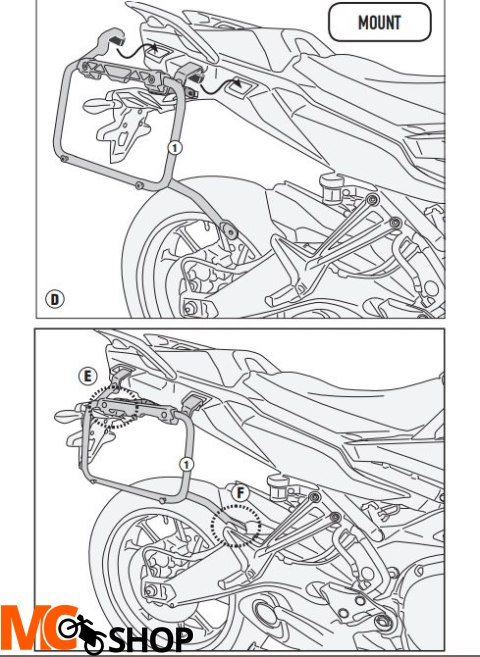 MOUNT

1

D

E

1

F

MC SHOP