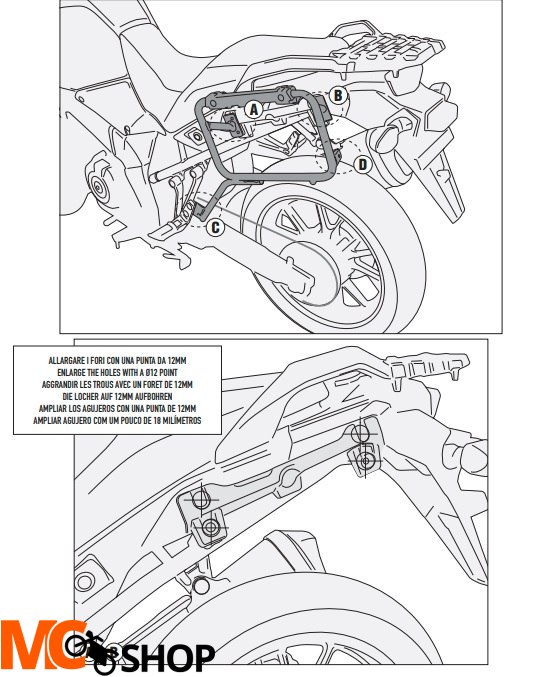 A
B
D
C

ALLARGARE I FORI CON UNA PUNTA DA 12MM
ENLARGE THE HOLES WITH A Ø12 POINT
AGGRANDIR LES TROUS AVEC UN FORET DE 12MM
DIE LOCHER AUF 12MM AUFBOHREN
AMPLIAR LOS AGUJEROS CON UNA PUNTA DE 12MM
AMPLIAR AGUJERO COM UM POUCO DE 18 MILÍMETROS

MC SHOP