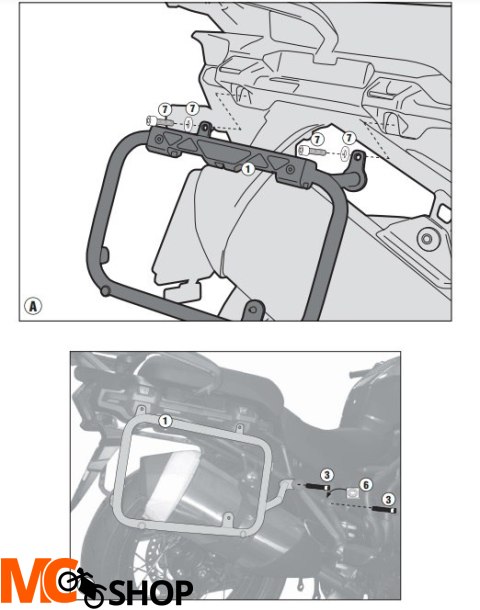 7
7
7
7
1
A
1
3
6
3
MC SHOP