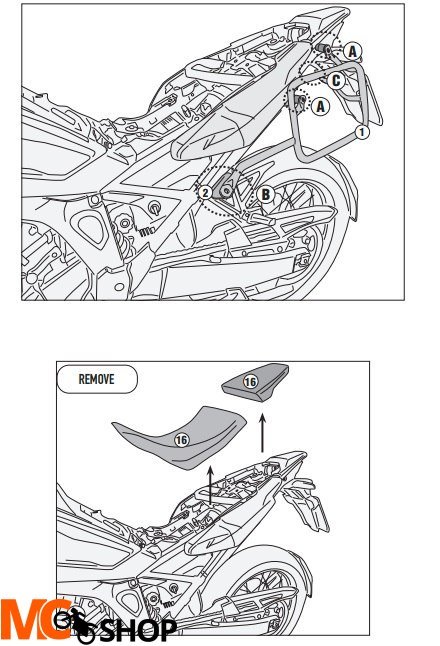 A
C
A
1
2
B

REMOVE
16
16

MC SHOP