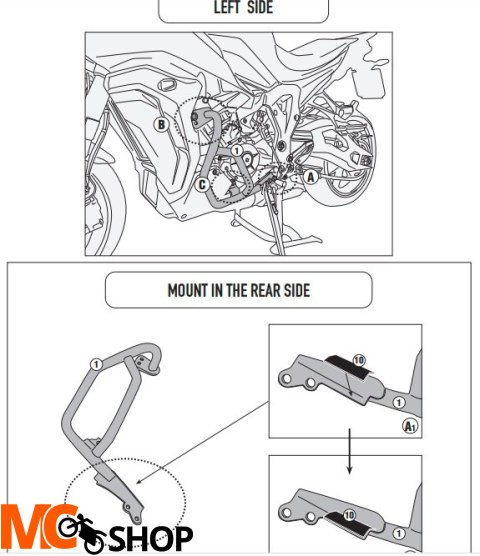 LEFT SIDE

B
1
C
A

MOUNT IN THE REAR SIDE

1
10
1
A1
10
1

MC SHOP