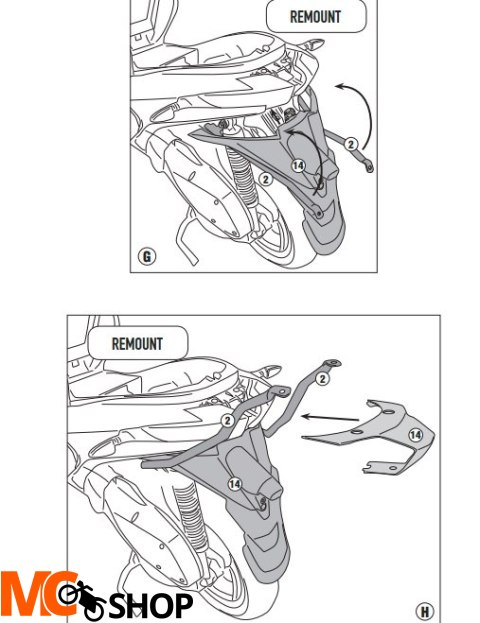 REMOUNT

2

14

2

G

REMOUNT

2

2

14

14

MC SHOP

H