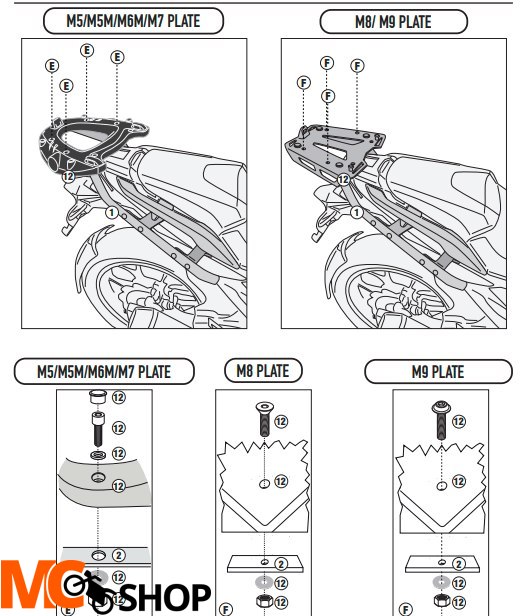 M5/M5M/M6M/M7 PLATE

E
E
E
E
12
1

M8/ M9 PLATE

F
F
F
F
12
1

M5/M5M/M6M/M7 PLATE

12
12
12
12
2
12
12
E

M8 PLATE

12
12
2
12
12
F

M9 PLATE

12
12
2
12
12
F

MC SHOP