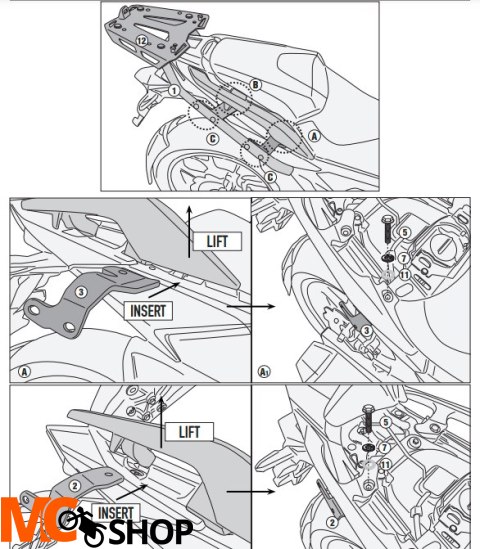 12
1
B
C
A
C

LIFT
3
INSERT
A

5
7
11
3
A1

LIFT
2
INSERT

5
7
11
2

MC SHOP