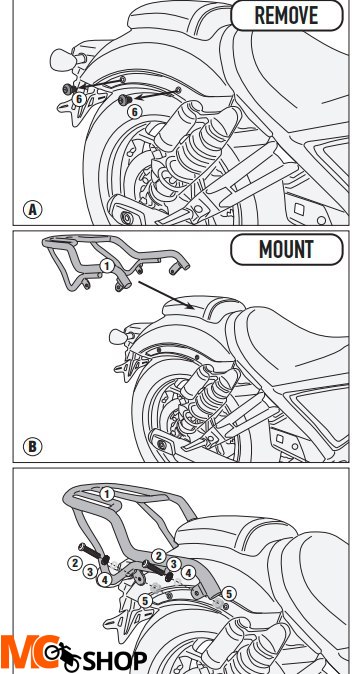 REMOVE

6

6

A

MOUNT

1

B

1

2

3

4

2

3

4

5

5

MC SHOP