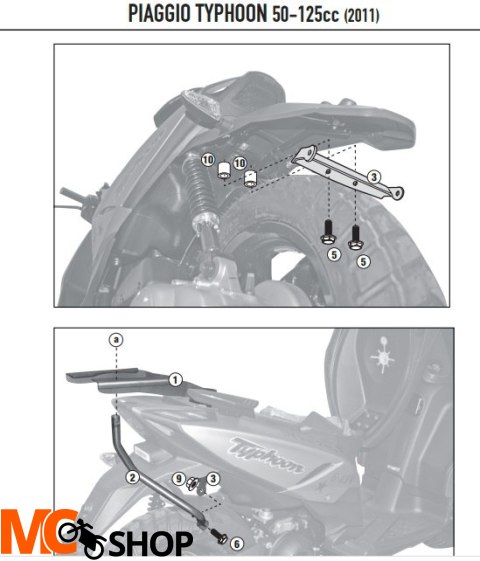 PIAGGIO TYPHOON 50-125cc (2011)

10
10
3
5
5

a
1
Typhoon
2
9
3
6

MC SHOP