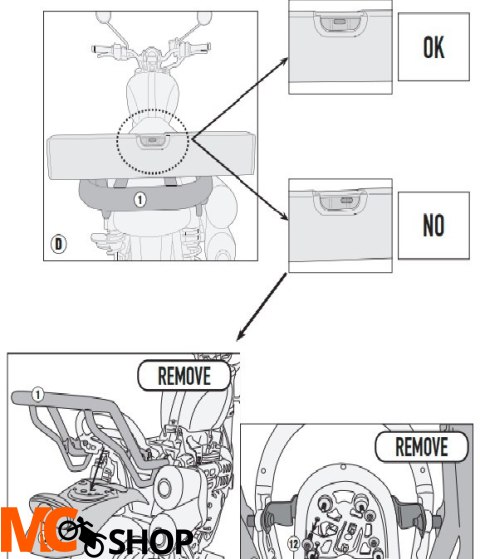 OK

1

D

NO

REMOVE

1

REMOVE

12

MC SHOP