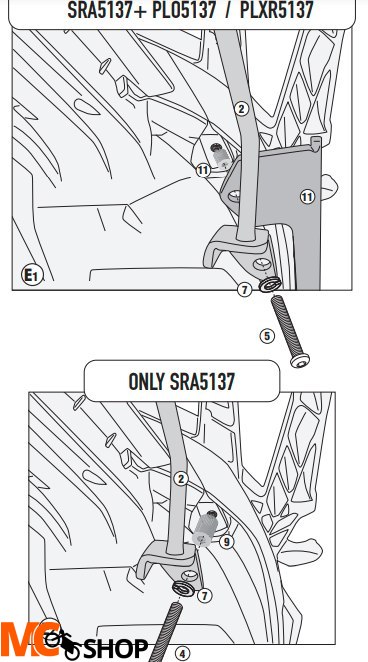 SRA5137+ PLO5137 / PLXR5137

2
11
11
E1
7
5

ONLY SRA5137

2
9
7
4

MC SHOP