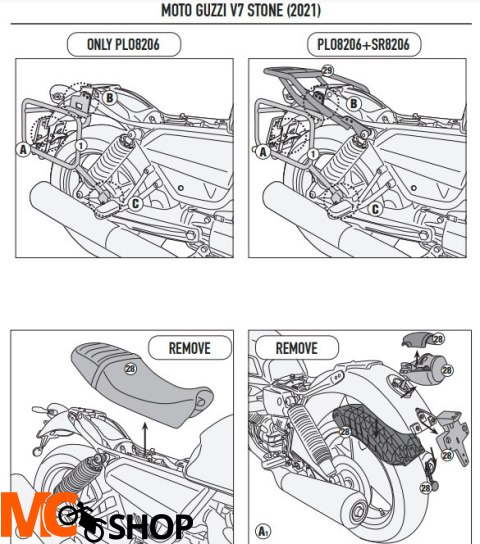 MOTO GUZZI V7 STONE (2021)

ONLY PL08206

B
A
1
C

PL08206+SR8206

29
B
A
1
C

REMOVE

28

REMOVE

28
28
28
28
28

A1

MC SHOP