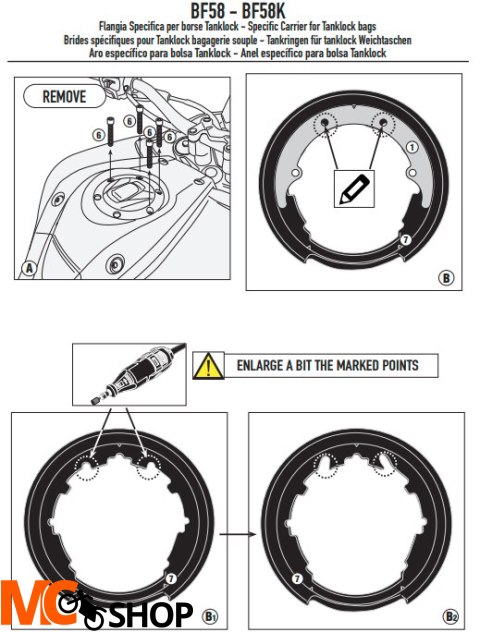 BF58 - BF58K
Flangia Specifica per borse Tanklock - Specific Carrier for Tanklock bags
Brides spécifiques pour Tanklock bagagerie souple - Tankringen für tanklock Weichtaschen
Aro específico para bolsa Tanklock - Anel específico para bolsa Tanklock

REMOVE
6
6
6
6
A

1
7
B

ENLARGE A BIT THE MARKED POINTS

7
B1

7
B2

MC SHOP