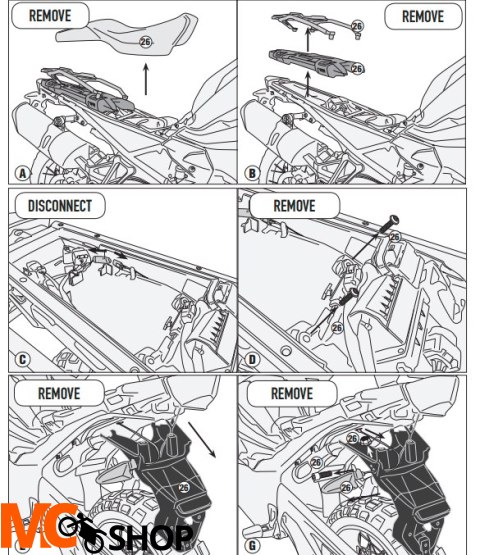 REMOVE
26
A

REMOVE
26
26
B

DISCONNECT
C

REMOVE
26
26
D

REMOVE
26
MC SHOP

REMOVE
26
26
26
G