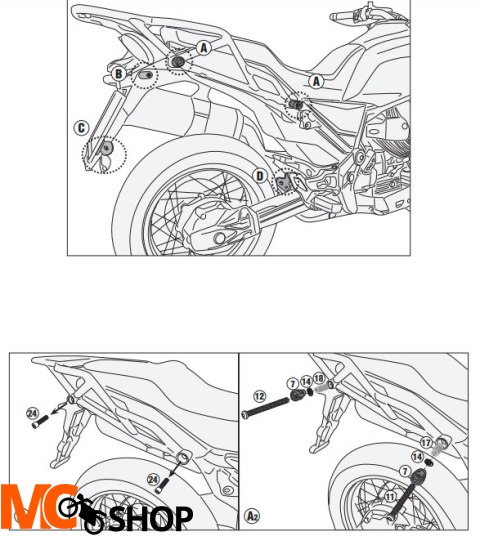 A
B
A
C
D

24
24
MC SHOP

12
7
14
18
17
14
7
11
A2