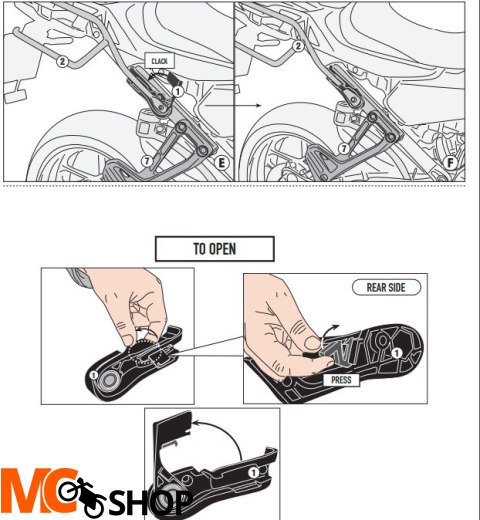 2
CLACK
1
7
E
2
7
F

TO OPEN

1
REAR SIDE
1
PRESS

1

MC SHOP