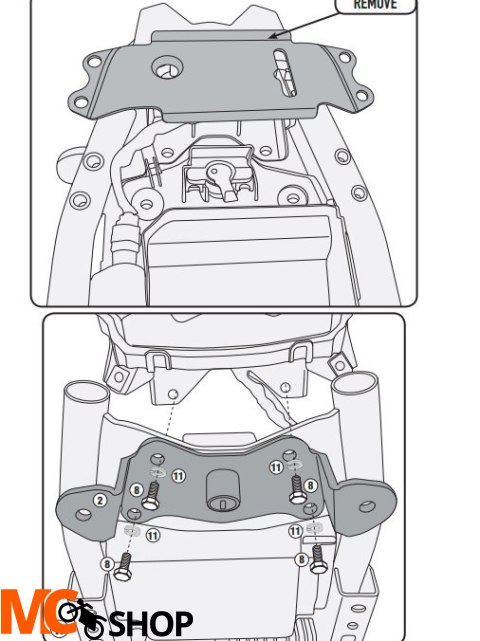 REMOVE

11
11
8
8
2
11
11
8
8

MC SHOP