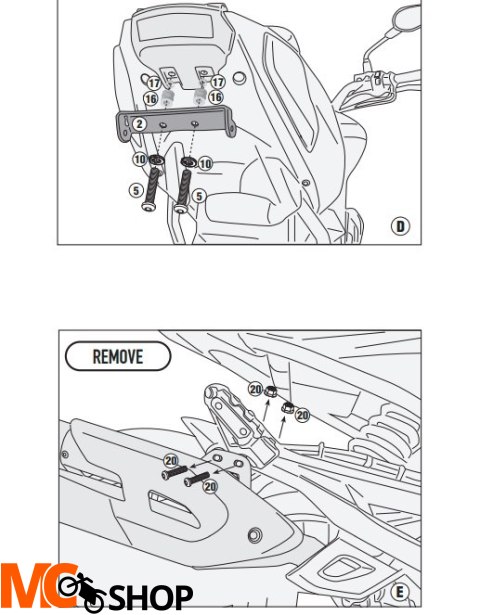 17
17
16
16
2
10
10
5
5
D

REMOVE
20
20
20
20
E

MC SHOP