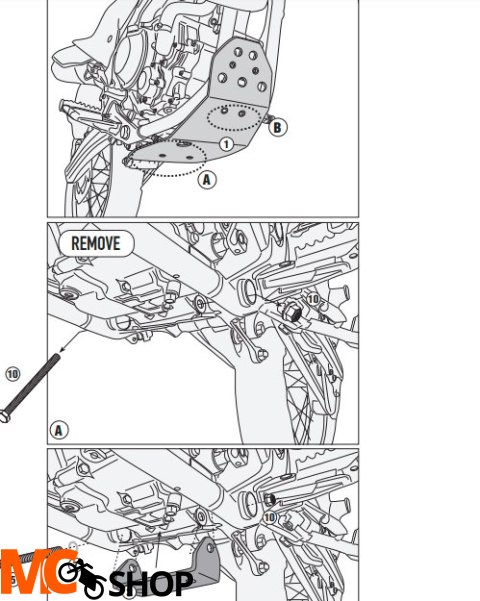 B
1
A
REMOVE
10
10
A
10
MC SHOP