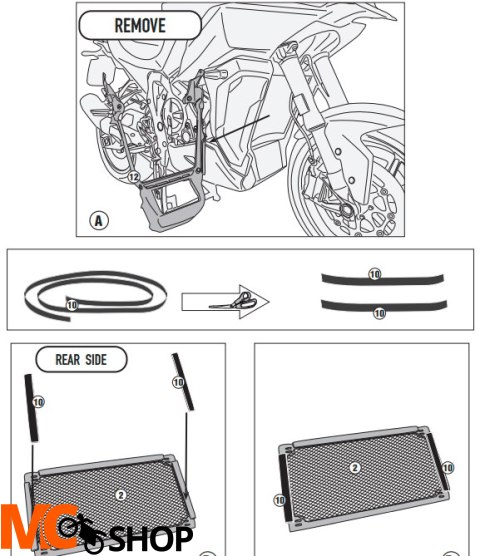 REMOVE

12

A

10

10

10

REAR SIDE

10

10

2

2

10

10

MC SHOP