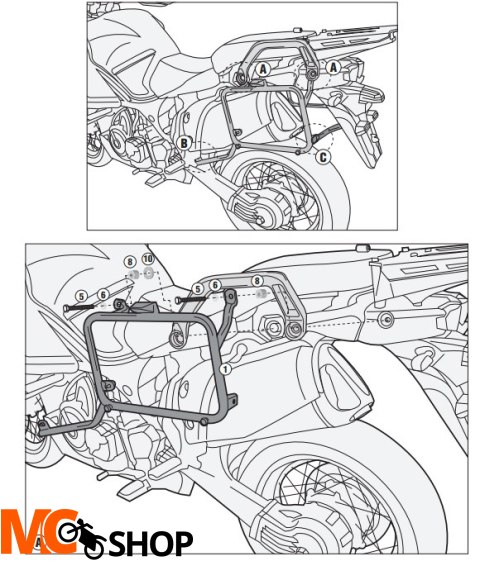 A
A
B
C

8
10
5
6
5
6
8
1

MC SHOP