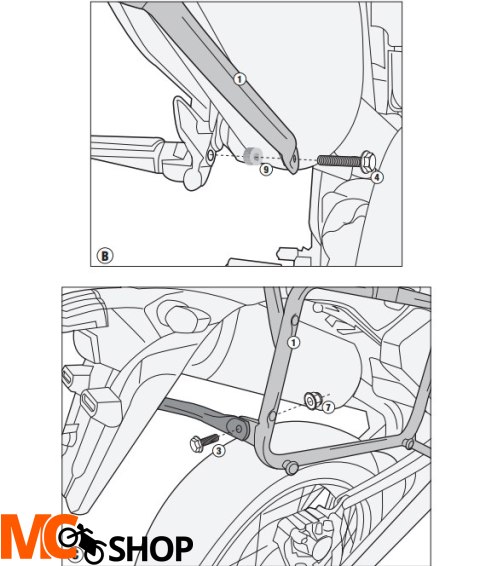 1
9
4
B

1
7
3

MC SHOP