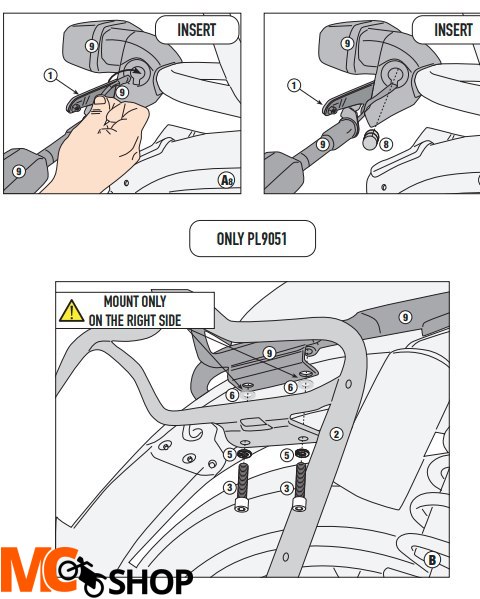 INSERT

9

1

9

9

A8

INSERT

9

1

9

8

ONLY PL9051

MOUNT ONLY ON THE RIGHT SIDE

9

9

6

6

2

5

5

3

3

B

MC SHOP