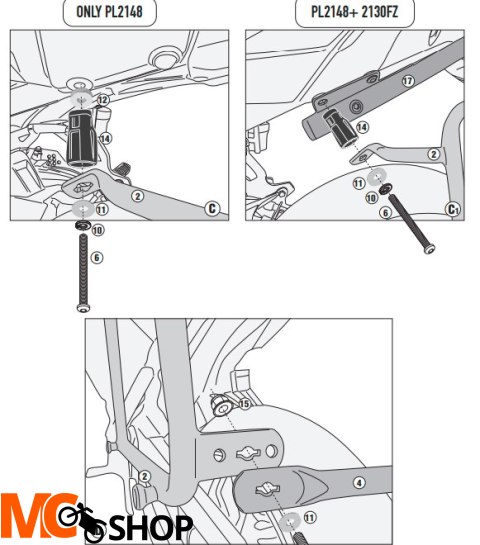 ONLY PL2148

12
14
2
11
C
10
6

PL2148+ 2130FZ

17
14
2
11
10
6
C1

15
2
4
11

MC SHOP