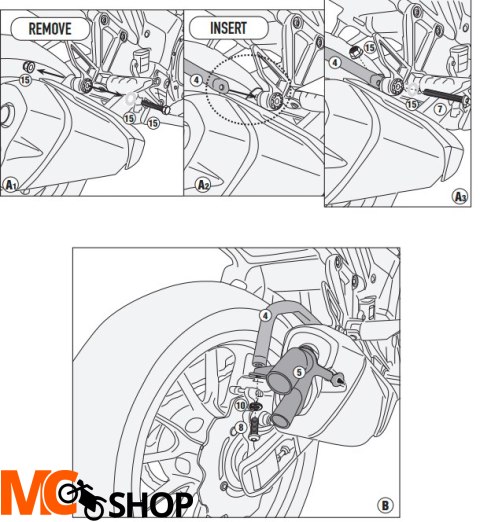 REMOVE

15

15

15

A1

INSERT

4

A2

15

4

15

7

A3

4

5

10

8

B

MC SHOP