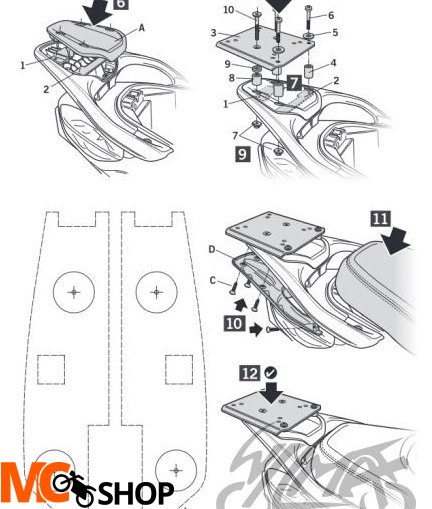 6
A
1
2
10
6
3
5
9
4
8
7
2
1
7
9
11
D
C
10
12
MC SHOP