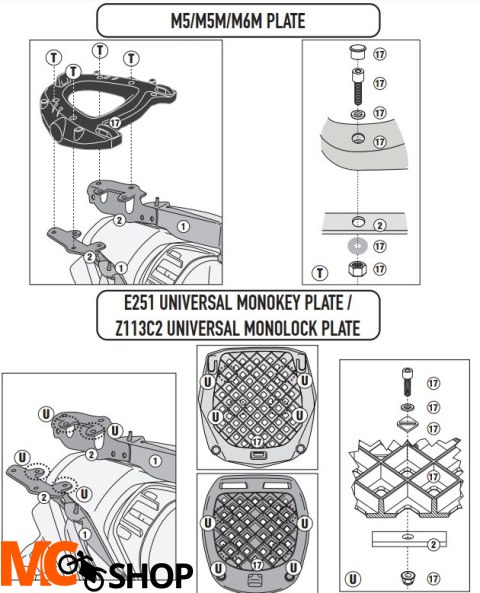 M5/M5M/M6M PLATE

T
T
T
T
17
2
1
2
1

17
17
17
17
2
17
T
17

E251 UNIVERSAL MONOKEY PLATE /
Z113C2 UNIVERSAL MONOLOCK PLATE

U
U
2
1
U
2
U
1

U
U
U
U
17

U
U
U
U
17

17
17
17
17
2
U
17

MC SHOP