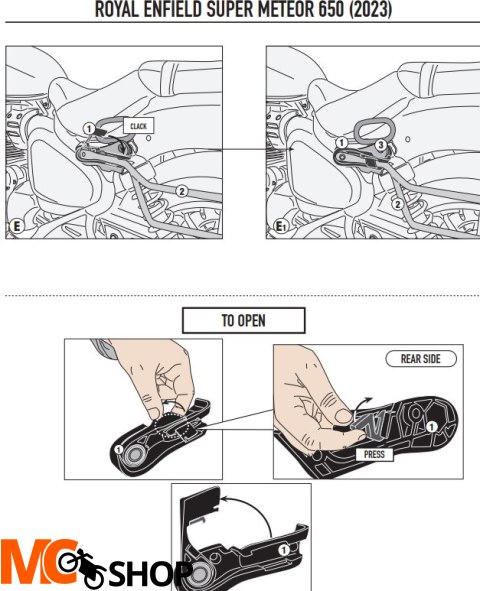 ROYAL ENFIELD SUPER METEOR 650 (2023)

1
CLACK
2
E

1
3
2
E1

TO OPEN

1

REAR SIDE
1
PRESS

1

MC SHOP