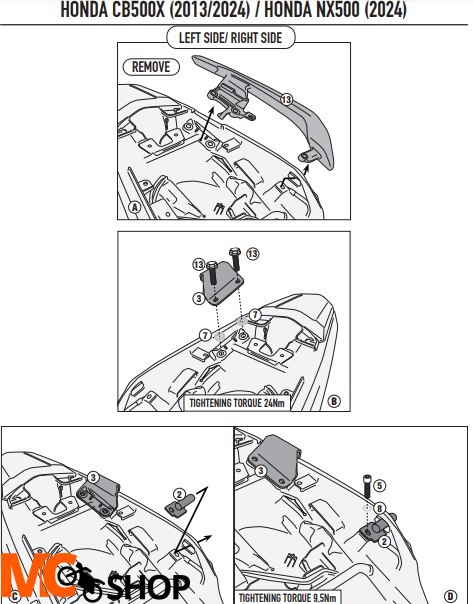 HONDA CB500X (2013/2024) / HONDA NX500 (2024)

LEFT SIDE/ RIGHT SIDE

REMOVE

13

A

13

13

3

7

7

TIGHTENING TORQUE 24Nm

B

3

2

C

MC SHOP

3

5

8

2

TIGHTENING TORQUE 9,5Nm

D