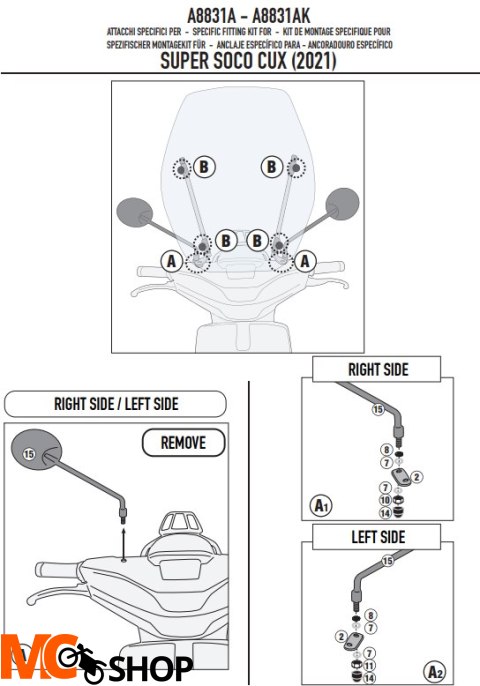 A8831A - A8831AK
ATTACCHI SPECIFICI PER - SPECIFIC FITTING KIT FOR - KIT DE MONTAGE SPECIFIQUE POUR
SPEZIFISCHER MONTAGEKIT FÜR - ANCLAJE ESPECÍFICO PARA - ANCORADOURO ESPECÍFICO
SUPER SOCO CUX (2021)

B B B B
A A

RIGHT SIDE / LEFT SIDE
REMOVE
15

RIGHT SIDE
15
8
7
2
7
10
14
A1

LEFT SIDE
15
8
7
2
7
11
14
A2

MC SHOP