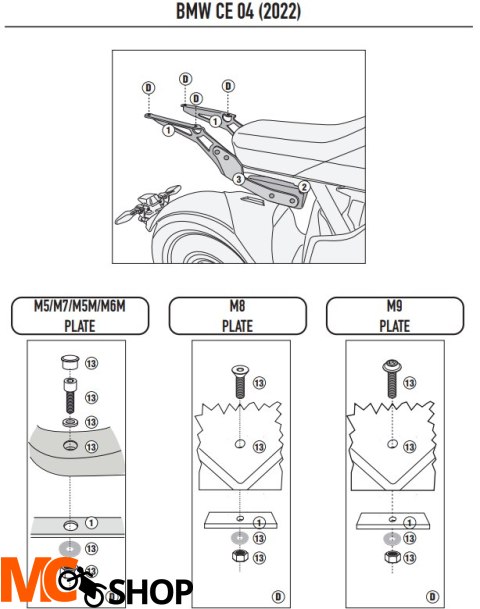 BMW CE 04 (2022)

D
D
D
D
1
1
3
2

M5/M7/M5M/M6M
PLATE

13
13
13
13
1
13
13

M8
PLATE

13
13
1
13
13
D

M9
PLATE

13
13
1
13
13
D

MC SHOP